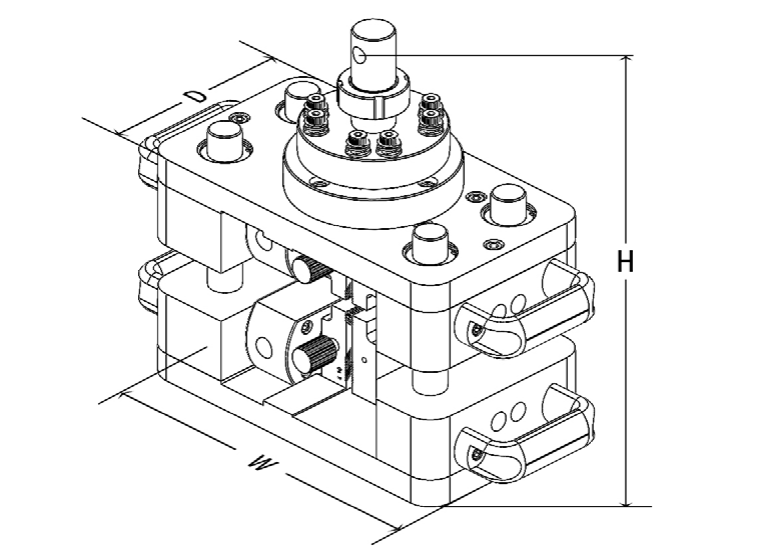 D
H
W